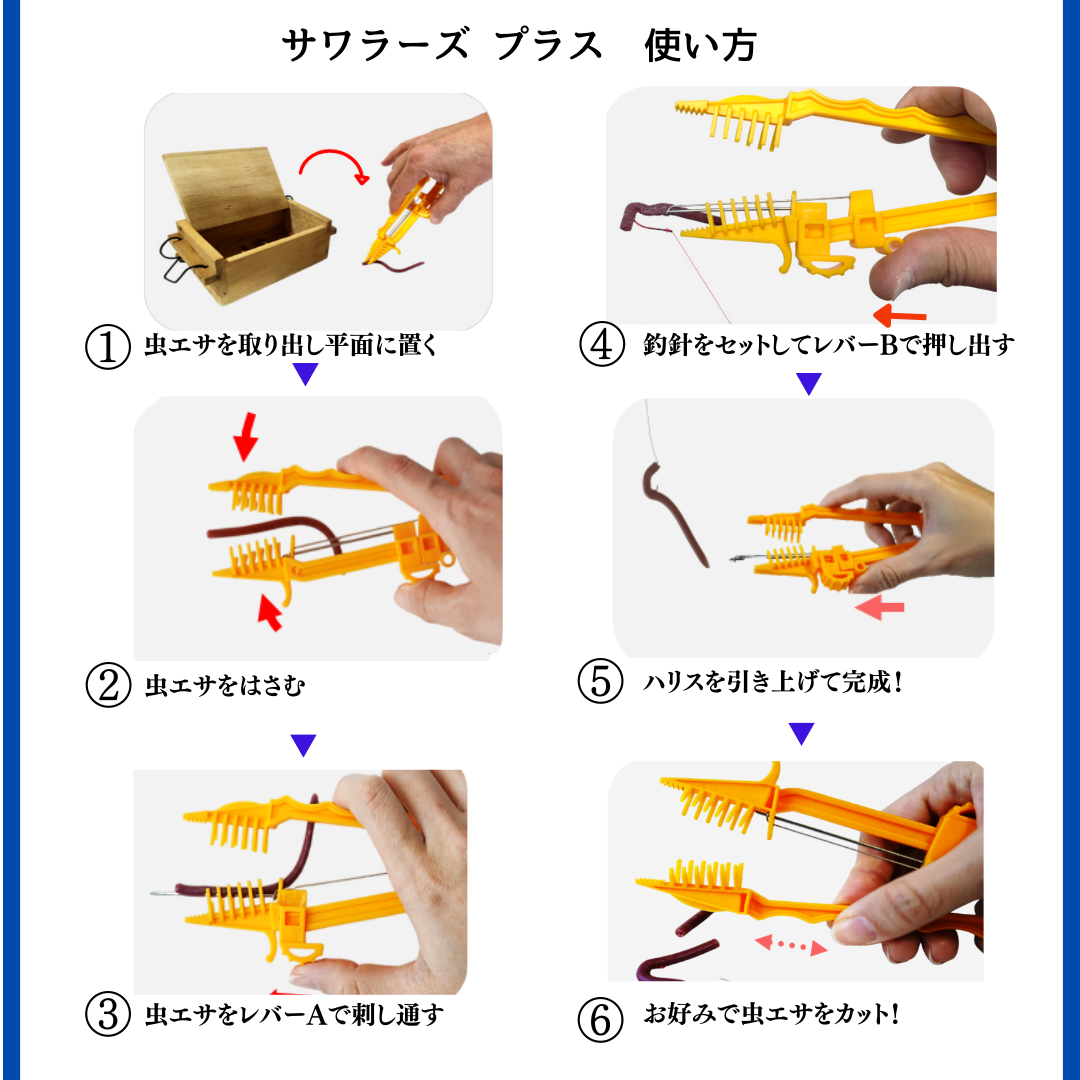 サワラーズ プラス　使い方

① 虫エサを取り出し平面に置く

② 虫エサをはさむ

③ 虫エサをレバーAで刺し通す

④ 釣針をセットしてレバーBで押し出す

⑤ ハリスを引き上げて完成！

⑥ お好みで虫エサをカット！